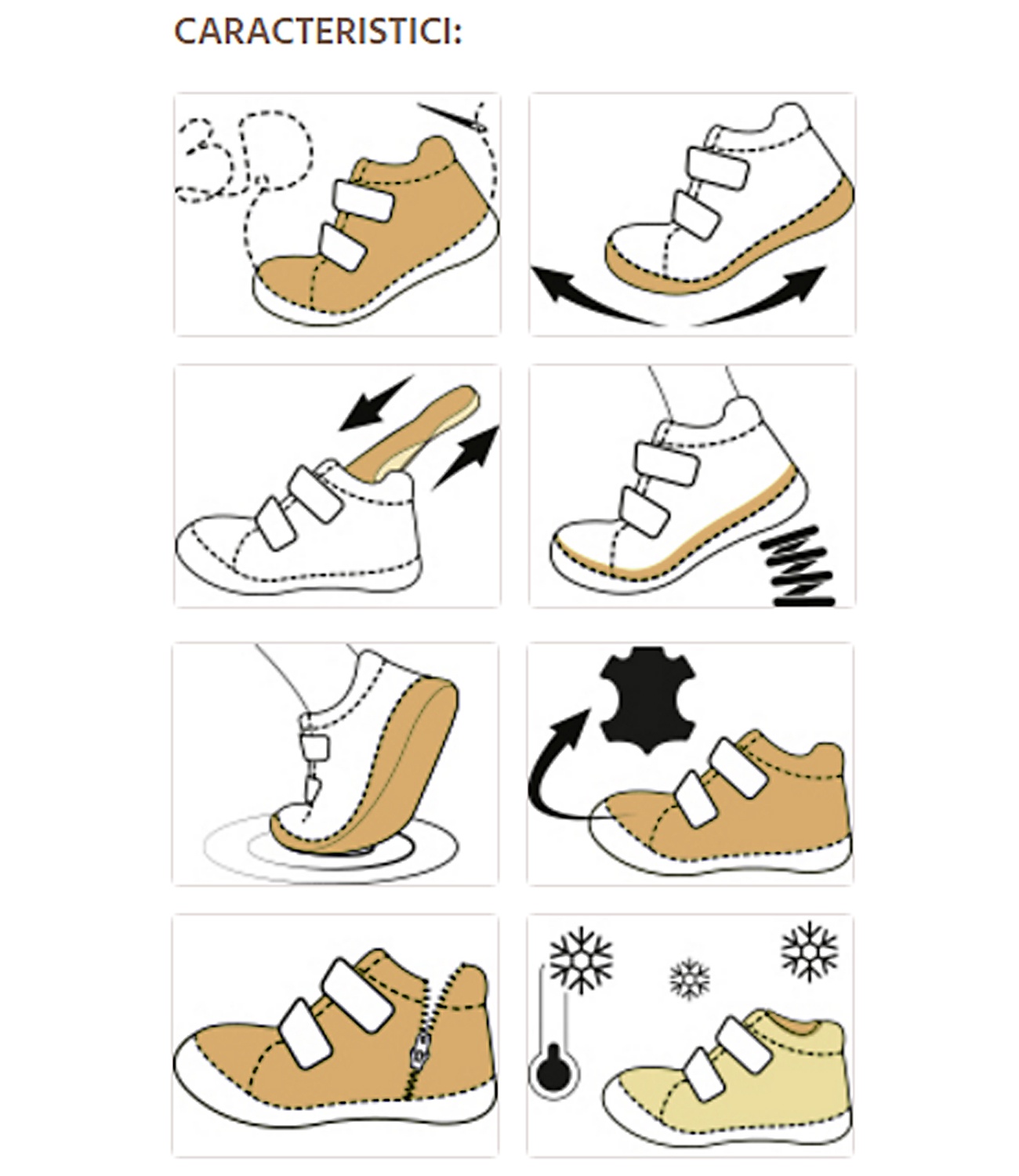 CARACTERISTICI:

3D